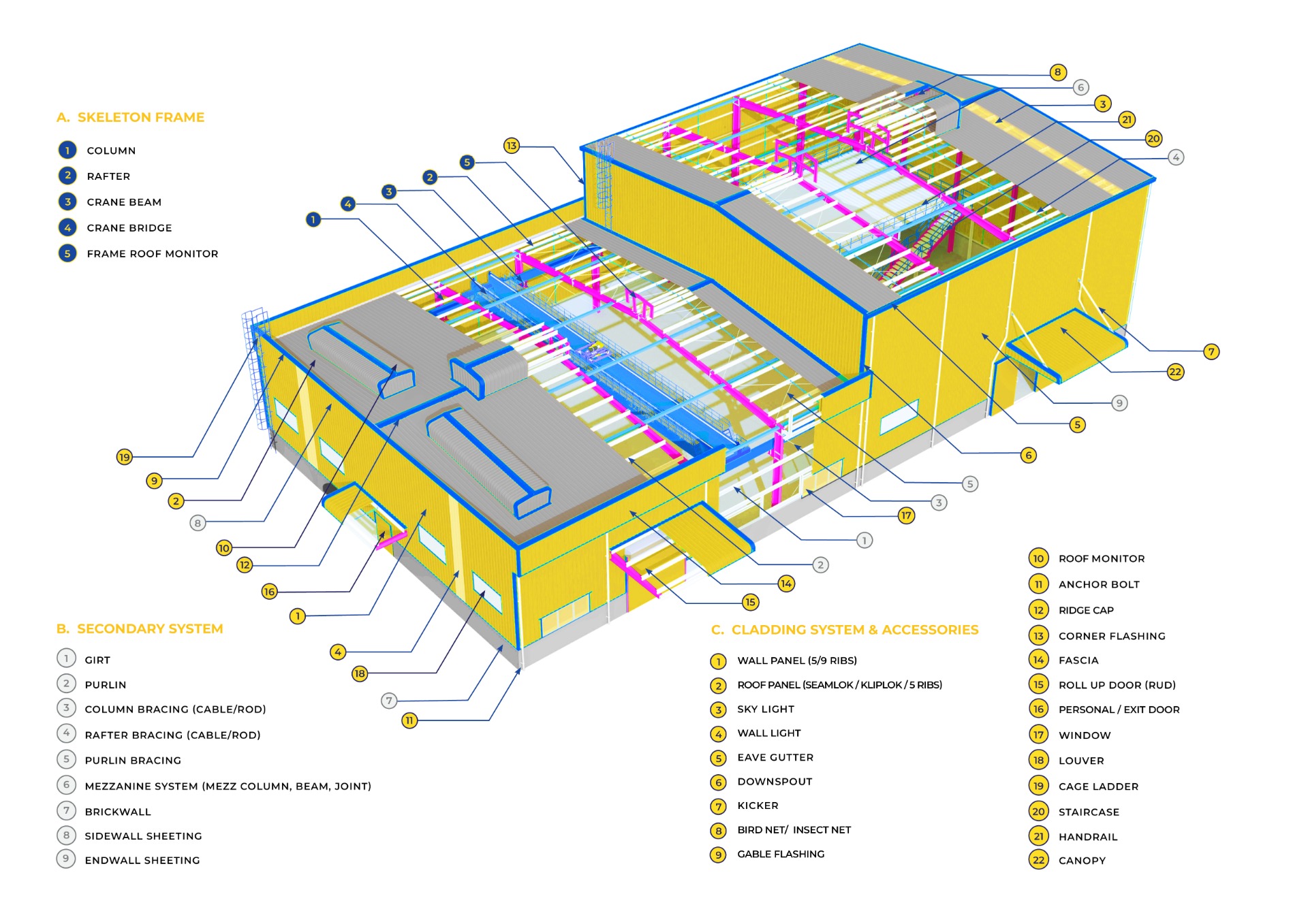 A. SKELETON FRAME

1 COLUMN
2 RAFTER
3 CRANE BEAM
4 CRANE BRIDGE
5 FRAME ROOF MONITOR

13 5 2 3 4 1 8 6 3 21 20 4 7 22 9 5 6 5 3 17 1 2 14 15 19 9 2 8 10 12 16 1 4 18 7 11

B. SECONDARY SYSTEM

1 GIRT
2 PURLIN
3 COLUMN BRACING (CABLE/ROD)
4 RAFTER BRACING (CABLE/ROD)
5 PURLIN BRACING
6 MEZZANINE SYSTEM (MEZZ COLUMN, BEAM, JOINT)
7 BRICKWALL
8 SIDEWALL SHEETING
9 ENDWALL SHEETING

C. CLADDING SYSTEM & ACCESSORIES

1 WALL PANEL (5/9 RIBS)
2 ROOF PANEL (SEAMLOK / KLIPLOK / 5 RIBS)
3 SKY LIGHT
4 WALL LIGHT
5 EAVE GUTTER
6 DOWNSPOUT
7 KICKER
8 BIRD NET/ INSECT NET
9 GABLE FLASHING

10 ROOF MONITOR
11 ANCHOR BOLT
12 RIDGE CAP
13 CORNER FLASHING
14 FASCIA
15 ROLL UP DOOR (RUD)
16 PERSONAL / EXIT DOOR
17 WINDOW
18 LOUVER
19 CAGE LADDER
20 STAIRCASE
21 HANDRAIL
22 CANOPY